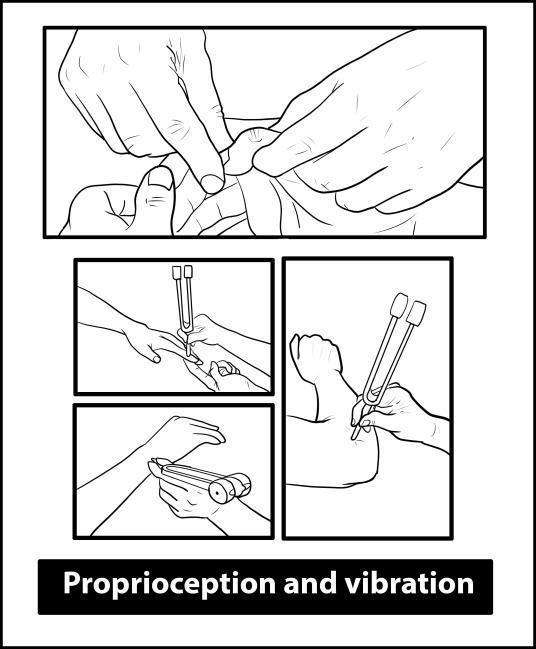 Proprioception and vibration