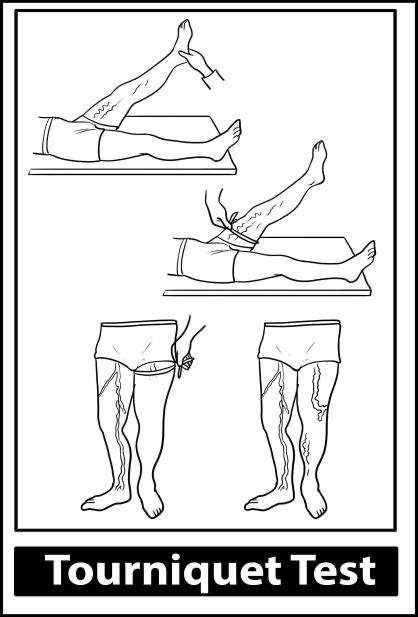 Tourniquet Test