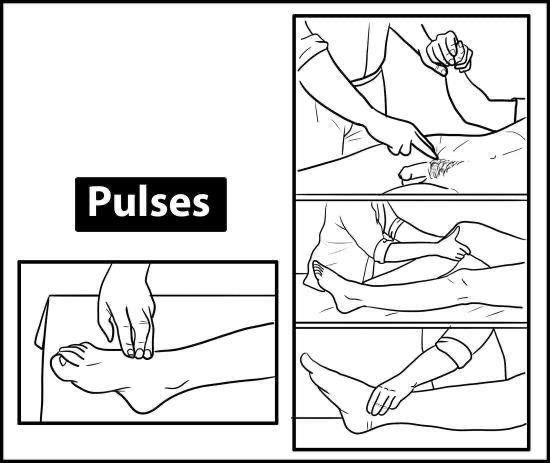 Pulses