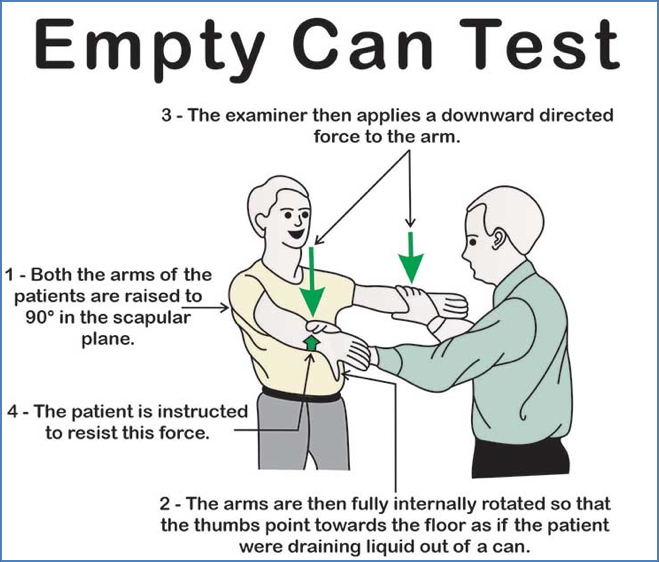 Empty Can Test

3 - The examiner then applies a downward directed force to the arm.

1 - Both the arms of the patients are raised to 90° in the scapular plane.

4 - The patient is instructed to resist this force.

2 - The arms are then fully internally rotated so that the thumbs point towards the floor as if the patient were draining liquid out of a can.